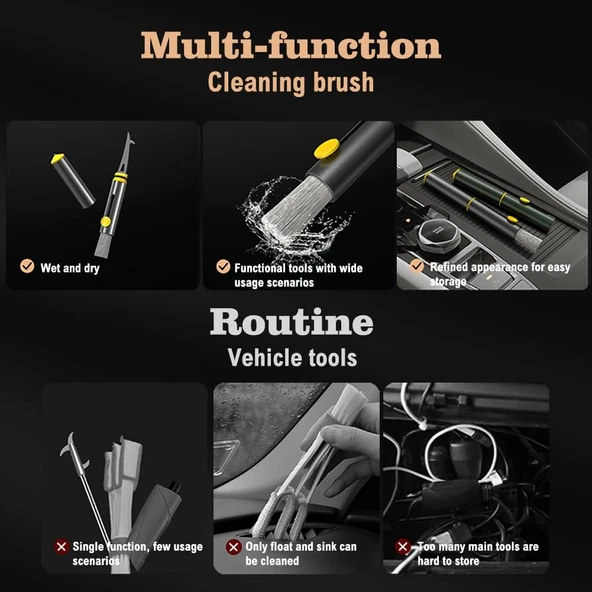 Multi-function
Cleaning brush

Wet and dry

Functional tools with wide usage scenarios

Refined appearance for easy storage

Routine
Vehicle tools

Single function, few usage scenarios

Only float and sink can be cleaned

Too many main tools are hard to store