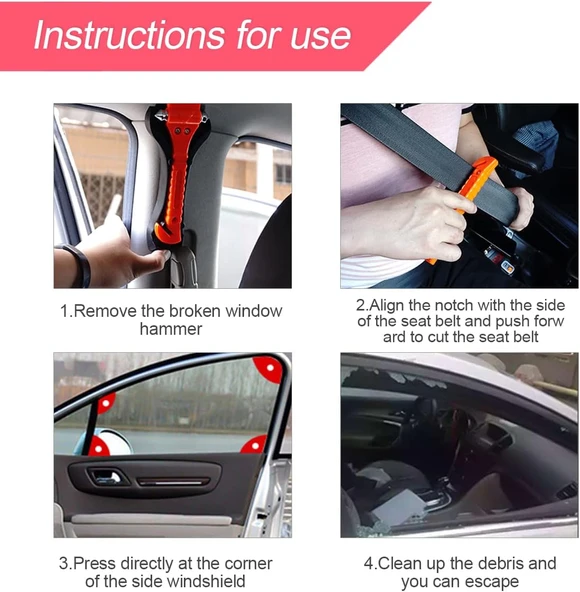 Instructions for use

1.Remove the broken window hammer

2.Align the notch with the side of the seat belt and push forw ard to cut the seat belt

3.Press directly at the corner of the side windshield

4.Clean up the debris and you can escape