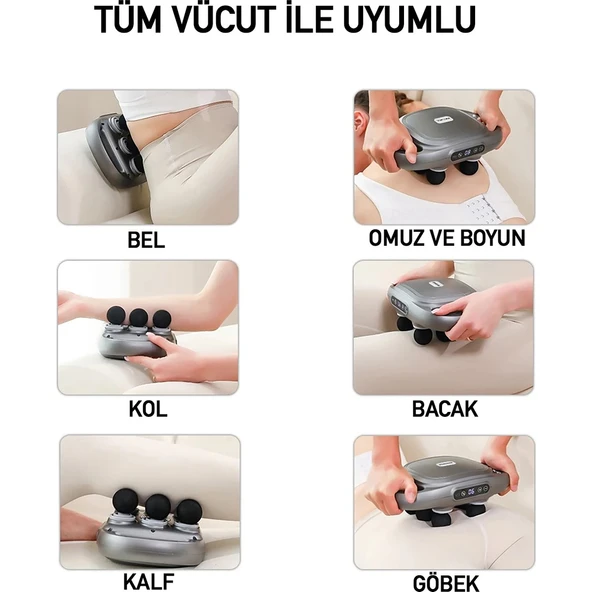 TÜM VÜCUT İLE UYUMLU

BEL

OMUZ VE BOYUN

KOL

BACAK

KALF

GÖBEK