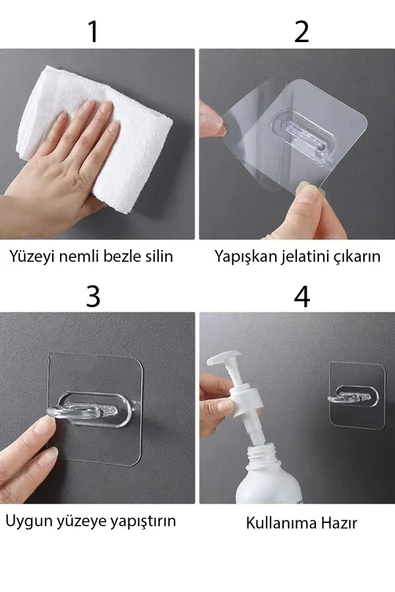 1

Yüzeyi nemli bezle silin

2

Yapışkan jelatini çıkarın

3

Uygun yüzeye yapıştırın

4

Kullanıma Hazır