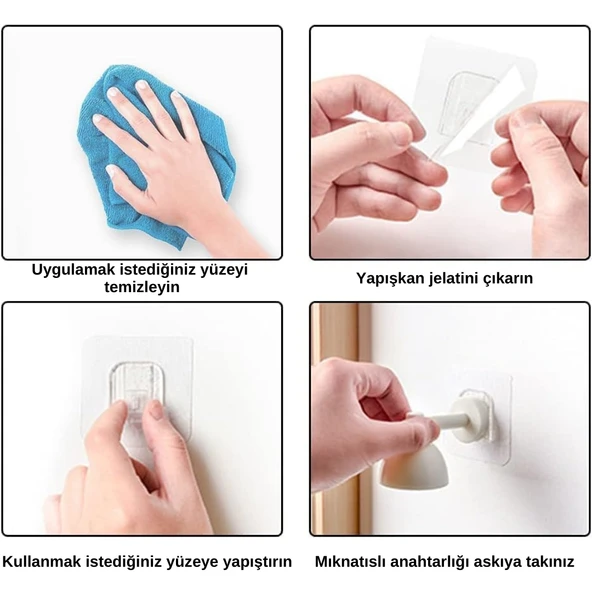 Uygulamak istediğiniz yüzeyi temizleyin

Yapışkan jelatini çıkarın

Kullanmak istediğiniz yüzeye yapıştırın

Mıknatıslı anahtarlığı askıya takınız