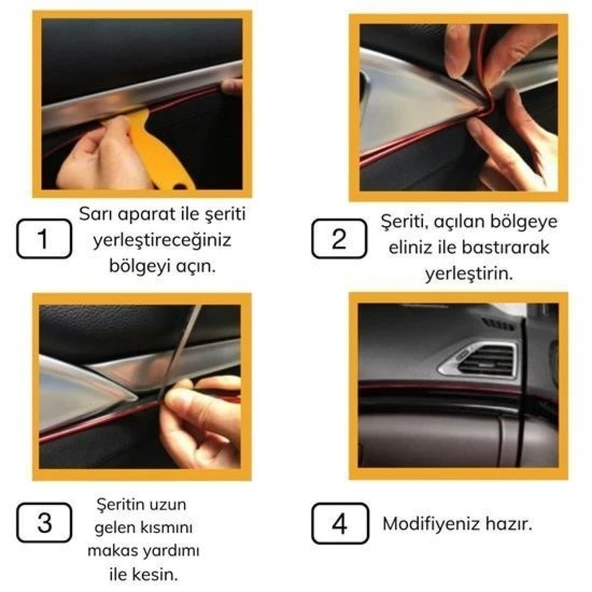 1

Sarı aparat ile şeriti yerleştireceğiniz bölgeyi açın.

2

Şeriti, açılan bölgeye eliniz ile bastırarak yerleştirin.

3

Şeritin uzun gelen kısmını makas yardımı ile kesin.

4

Modifiyeniz hazır.