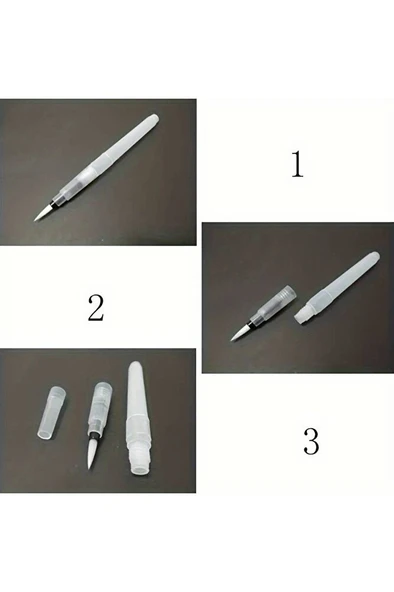 1

2

3