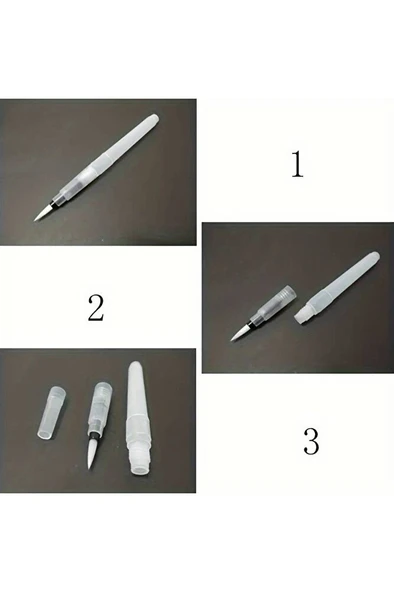 1

2

3