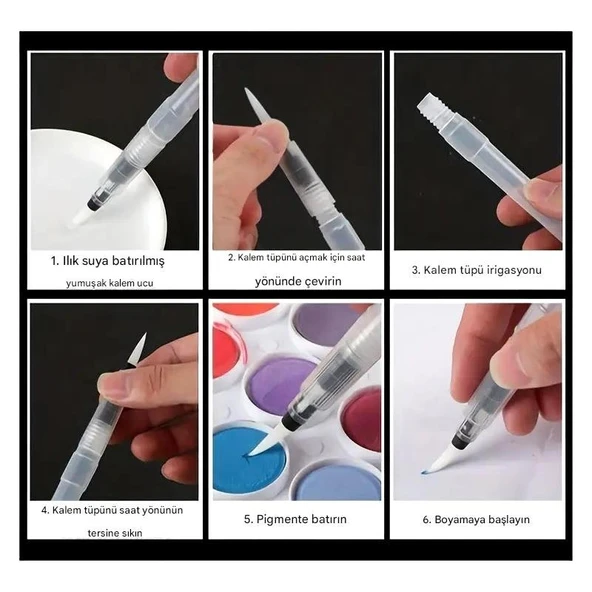 1. Ilık suya batırılmış

yumuşak kalem ucu

2. Kalem tüpünü açmak için saat

yönünde çevirin

3. Kalem tüpü irigasyonu

4. Kalem tüpünü saat yönünün

tersine sıkın

5. Pigmente batırın

6. Boyamaya başlayın