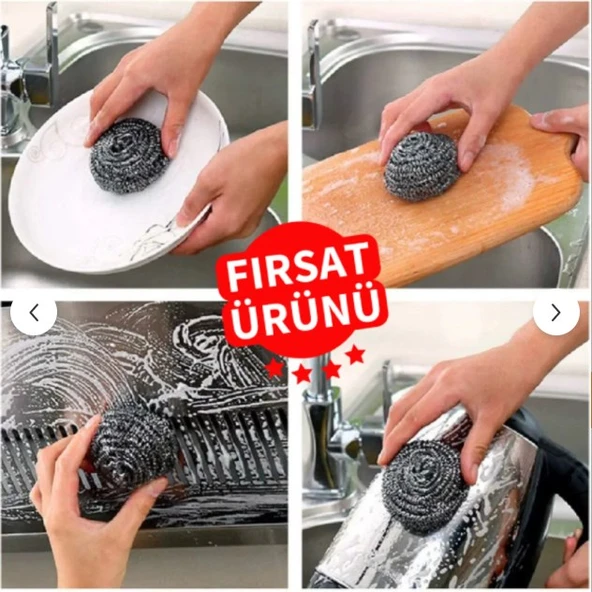 FIRSAT
ÜRÜNÜ