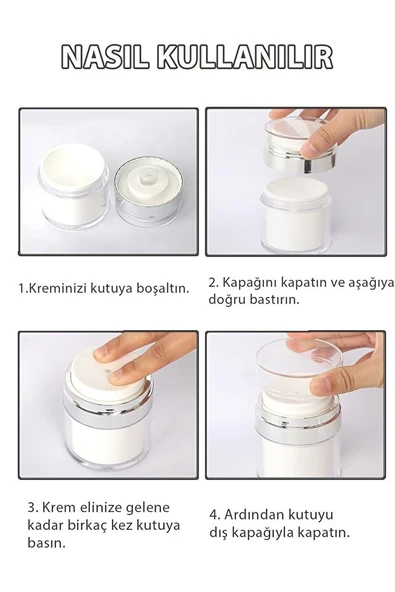 NASIL KULLANILIR

1.Kreminizi kutuya boşaltın.

2. Kapağını kapatın ve aşağıya doğru bastırın.

3. Krem elinize gelene kadar birkaç kez kutuya basın.

4. Ardından kutuyu dış kapağıyla kapatın.