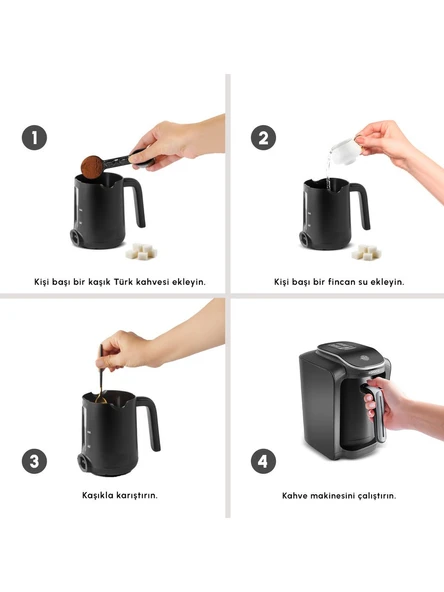 1

Kişi başı bir kaşık Türk kahvesi ekleyin.

2

Kişi başı bir fincan su ekleyin.

3

Kaşıkla karıştırın.

4

Kahve makinesini çalıştırın.