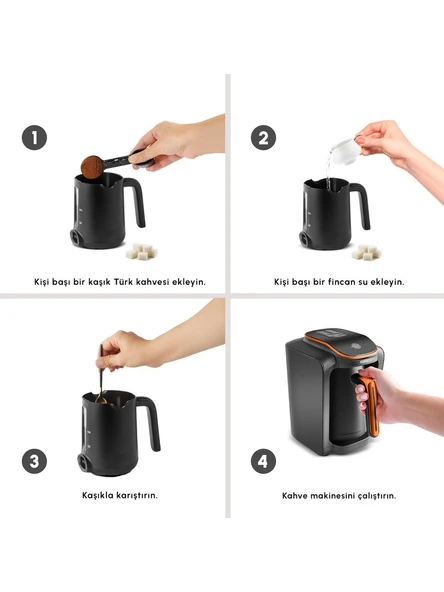 1

Kişi başı bir kaşık Türk kahvesi ekleyin.

2

Kişi başı bir fincan su ekleyin.

3

Kaşıkla karıştırın.

4

Kahve makinesini çalıştırın.