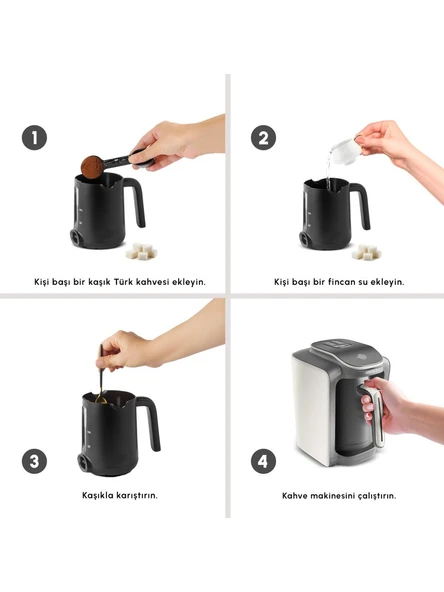 1

Kişi başı bir kaşık Türk kahvesi ekleyin.

2

Kişi başı bir fincan su ekleyin.

3

Kaşıkla karıştırın.

4

Kahve makinesini çalıştırın.