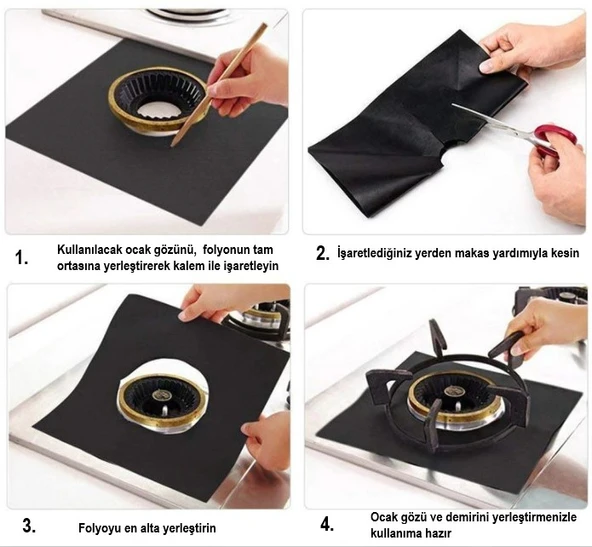 1. Kullanılacak ocak gözünü, folyonun tam ortasına yerleştirerek kalem ile işaretleyin

2. İşaretlediğiniz yerden makas yardımıyla kesin

3. Folyoyu en alta yerleştirin

4. Ocak gözü ve demirini yerleştirmenizle kullanıma hazır