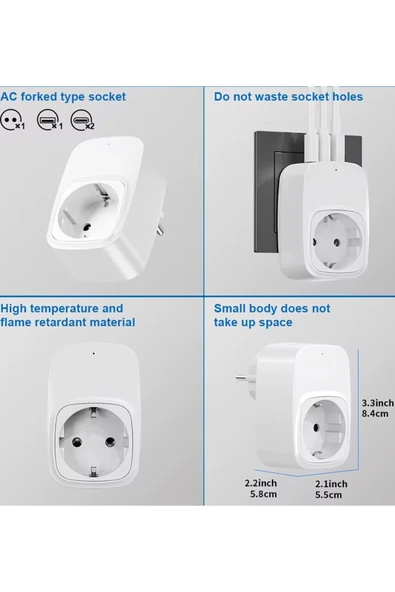 AC forked type socket

×1 ×1 ×2

Do not waste socket holes

High temperature and flame retardant material

Small body does not take up space

3.3inch
8.4cm

2.2inch
5.8cm

2.1inch
5.5cm