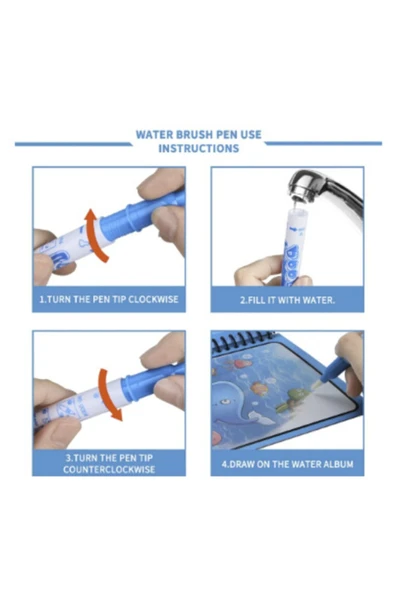 WATER BRUSH PEN USE INSTRUCTIONS

1.TURN THE PEN TIP CLOCKWISE

2.FILL IT WITH WATER.

3.TURN THE PEN TIP COUNTERCLOCKWISE

4.DRAW ON THE WATER ALBUM