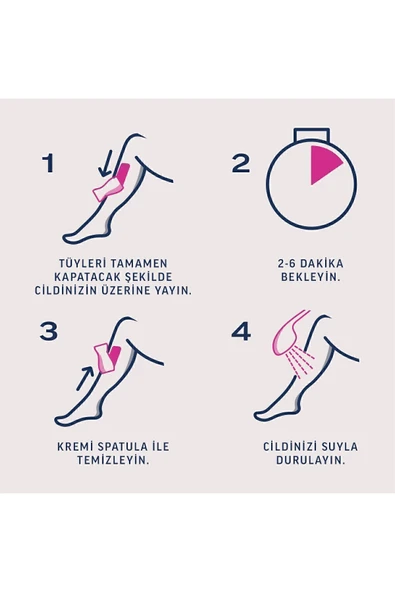 1

TÜYLERİ TAMAMEN KAPATACAK ŞEKİLDE CİLDİNİZİN ÜZERİNE YAYIN.

2

2-6 DAKİKA BEKLEYİN.

3

KREMİ SPATULA İLE TEMİZLEYİN.

4

CİLDİNİZİ SUYLA DURULAYIN.