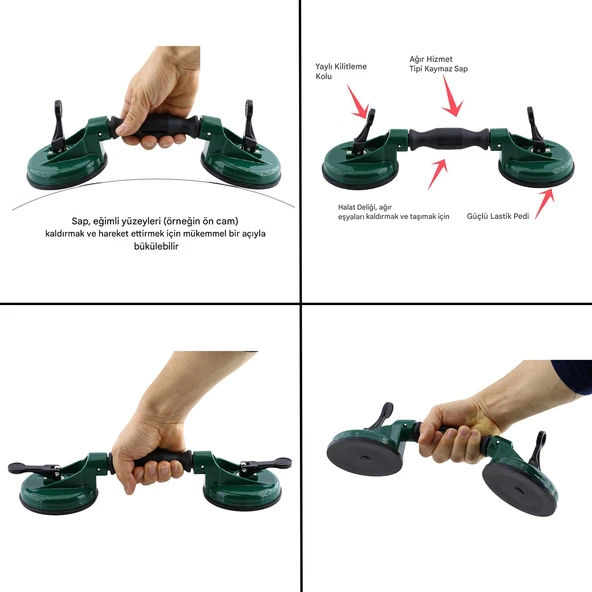 Sap, eğimli yüzeyleri (örneğin ön cam) kaldırmak ve hareket ettirmek için mükemmel bir açıyla bükülebilir

Yaylı Kilitleme Kolu

Ağır Hizmet Tipi Kaymaz Sap

Halat Deliği, ağır eşyaları kaldırmak ve taşımak için

Güçlü Lastik Pedi