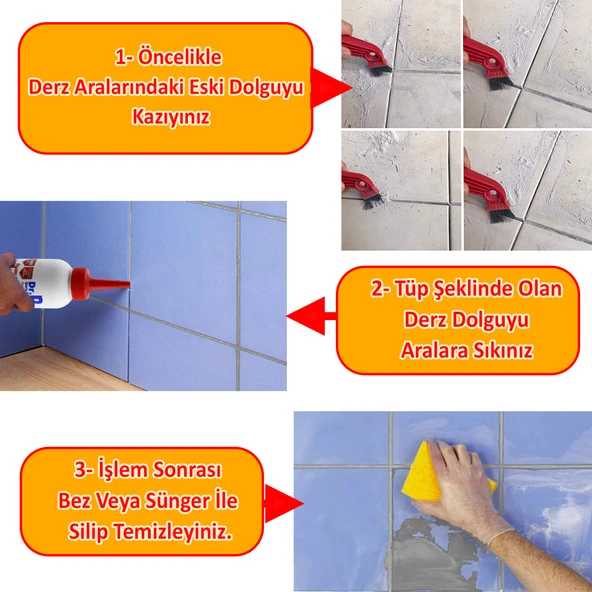 1- Öncelikle
Derz Aralarındaki Eski Dolguyu
Kazıyınız

2- Tüp Şeklinde Olan
Derz Dolguyu
Aralara Sıkınız

3- İşlem Sonrası
Bez Veya Sünger İle
Silip Temizleyiniz.