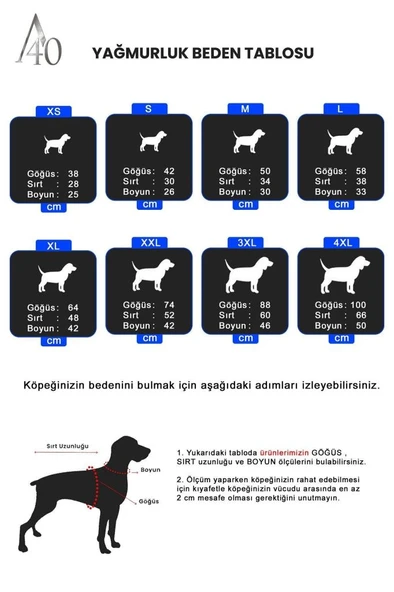 A40

YAĞMURLUK BEDEN TABLOSU

XS
Göğüs: 38
Sırt : 28
Boyun : 25
cm

S
Göğüs: 42
Sırt : 30
Boyun : 26
cm

M
Göğüs: 50
Sırt : 34
Boyun : 30
cm

L
Göğüs: 58
Sırt : 38
Boyun : 33
cm

XL
Göğüs: 64
Sırt : 48
Boyun : 42
cm

XXL
Göğüs: 74
Sırt : 52
Boyun : 42
cm

3XL
Göğüs: 88
Sırt : 60
Boyun : 46
cm

4XL
Göğüs: 100
Sırt : 66
Boyun : 50
cm

Köpeğinizin bedenini bulmak için aşağıdaki adımları izleyebilirsiniz.

Sırt Uzunluğu

Boyun

Göğüs

1. Yukarıdaki tabloda ürünlerimizin GÖĞÜS , SIRT uzunluğu ve BOYUN ölçülerini bulabilirsiniz.

2. Ölçüm yaparken köpeğinizin rahat edebilmesi için kıyafetle köpeğinizin vücudu arasında en az 2 cm mesafe olması gerektiğini unutmayın.