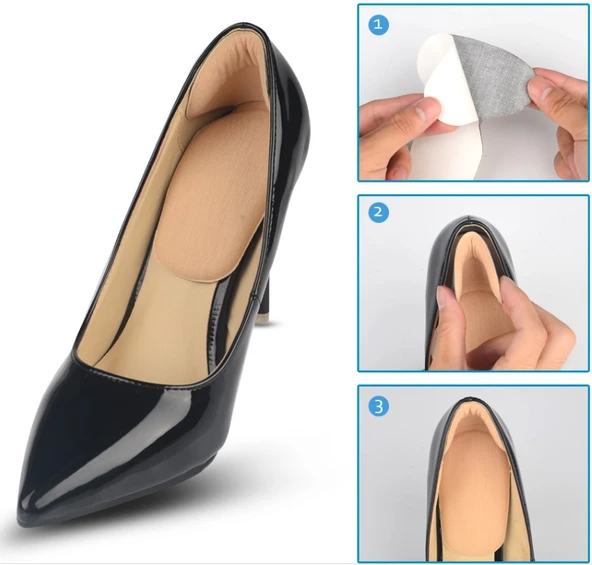 1

2

3