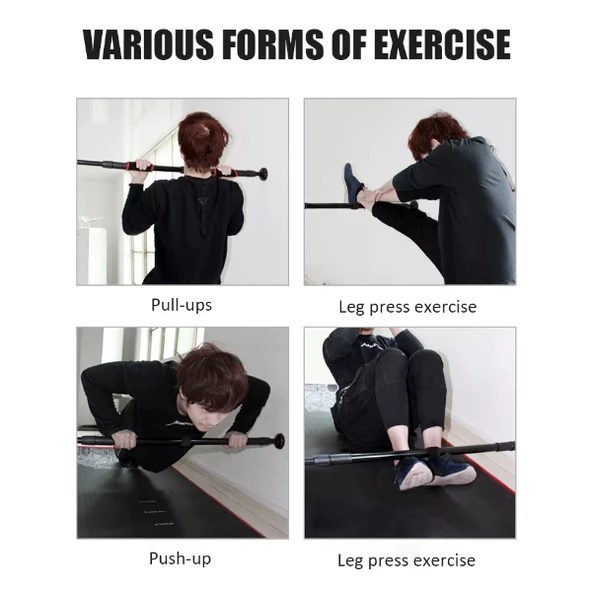 VARIOUS FORMS OF EXERCISE

Pull-ups

Leg press exercise

Push-up

Leg press exercise