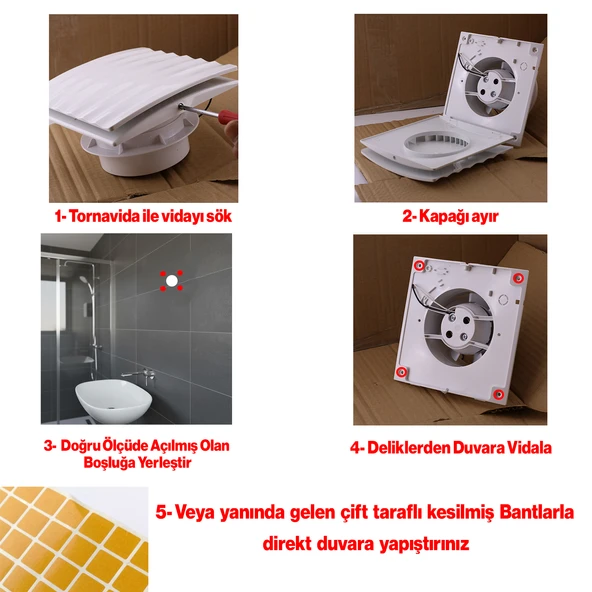 1- Tornavida ile vidayı sök

2- Kapağı ayır

3- Doğru Ölçüde Açılmış Olan Boşluğa Yerleştir

4- Deliklerden Duvara Vidala

5- Veya yanında gelen çift taraflı kesilmiş Bantlarla direkt duvara yapıştırınız