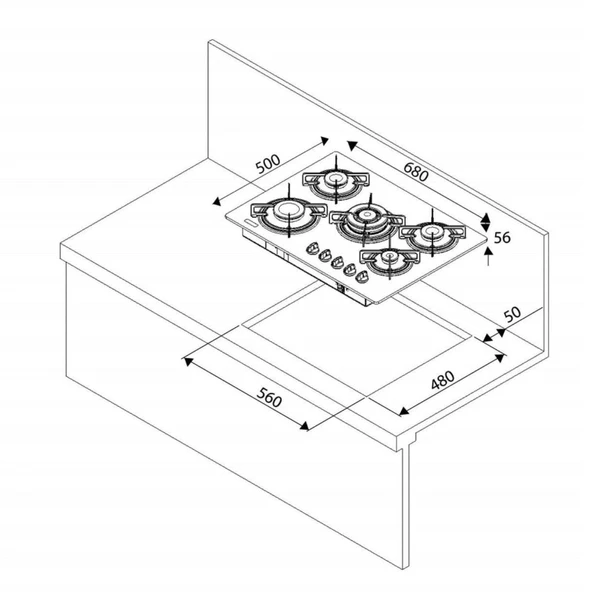 500
680
56
50
480
560