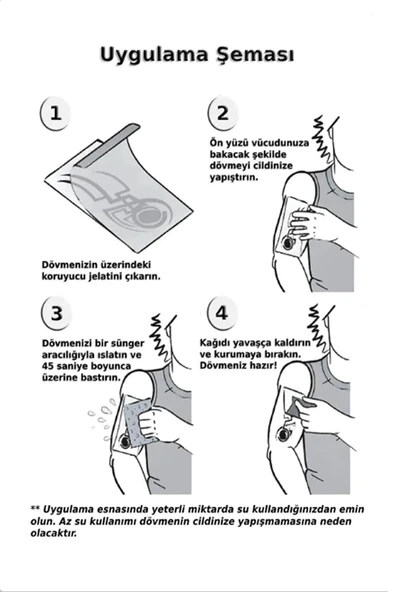 Uygulama Şeması

1

Dövmenizin üzerindeki koruyucu jelatini çıkarın.

2

Ön yüzü vücudunuza bakacak şekilde dövmeyi cildinize yapıştırın.

3

Dövmenizi bir sünger aracılığıyla ıslatın ve 45 saniye boyunca üzerine bastırın.

4

Kağıdı yavaşça kaldırın ve kurumaya bırakın. Dövmeniz hazır!

** Uygulama esnasında yeterli miktarda su kullandığınızdan emin olun. Az su kullanımı dövmenin cildinize yapışmamasına neden olacaktır.