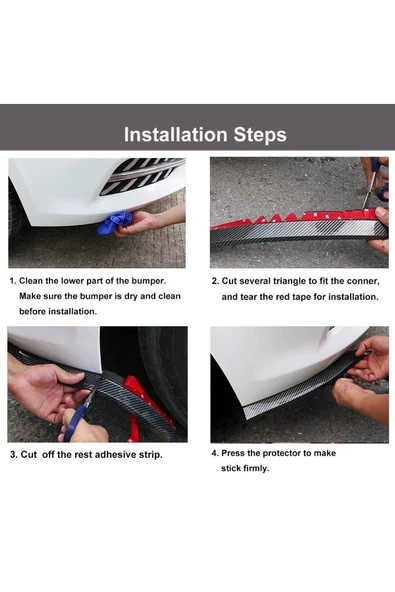 Installation Steps

1. Clean the lower part of the bumper. Make sure the bumper is dry and clean before installation.

2. Cut several triangle to fit the conner, and tear the red tape for installation.

3. Cut off the rest adhesive strip.

4. Press the protector to make stick firmly.