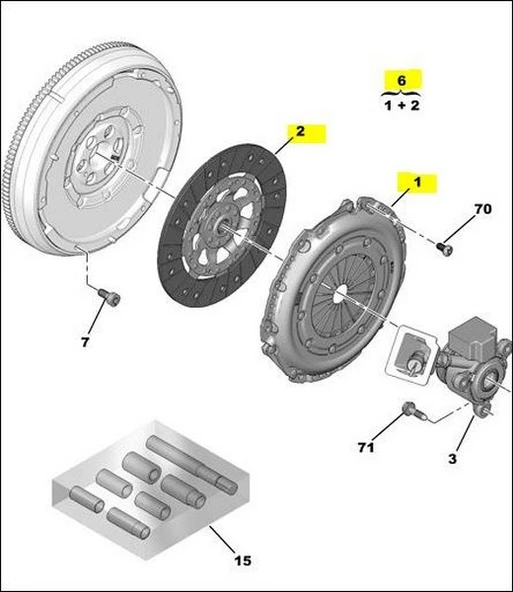 6
1 + 2

2

1

70

7

71

3

15