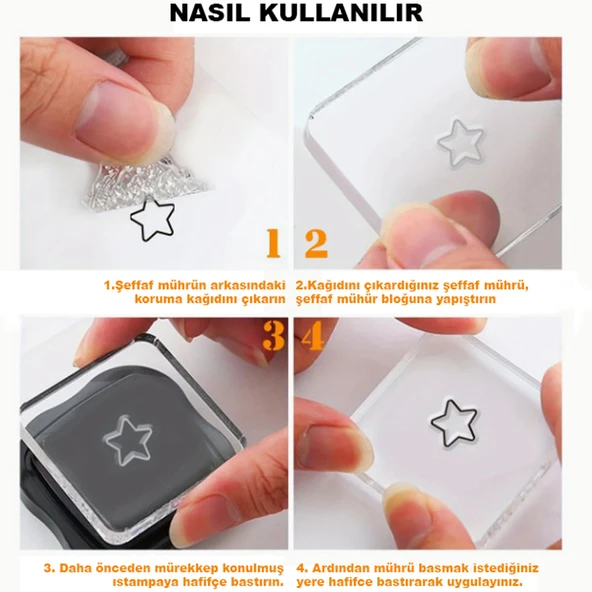 NASIL KULLANILIR

1

2

1.Şeffaf mührün arkasındaki koruma kağıdını çıkarın

2.Kağıdını çıkardığınız şeffaf mührü, şeffaf mühür bloğuna yapıştırın

3

4

3. Daha önceden mürekkep konulmuş ıstampaya hafifçe bastırın.

4. Ardından mührü basmak istediğiniz yere hafifce bastırarak uygulayınız.