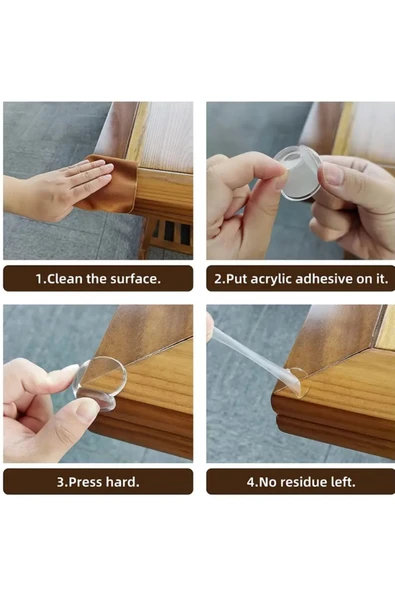 1.Clean the surface.

2.Put acrylic adhesive on it.

3.Press hard.

4.No residue left.