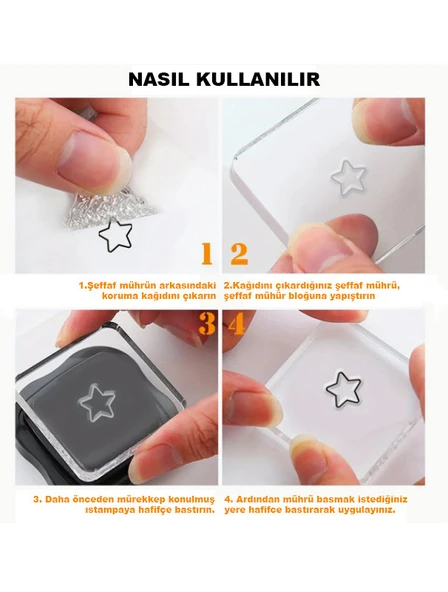 NASIL KULLANILIR

1

2

1.Şeffaf mührün arkasındaki koruma kağıdını çıkarın

2.Kağıdını çıkardığınız şeffaf mührü, şeffaf mühür bloğuna yapıştırın

3

4

3. Daha önceden mürekkep konulmuş ıstampaya hafifçe bastırın.

4. Ardından mührü basmak istediğiniz yere hafifce bastırarak uygulayınız.