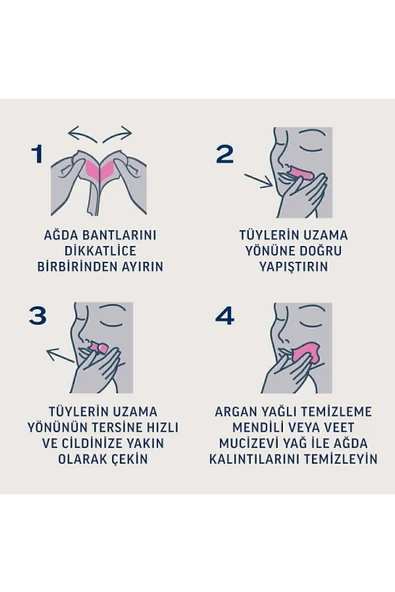 1

AĞDA BANTLARINI DİKKATLİCE BİRBİRİNDEN AYIRIN

2

TÜYLERİN UZAMA YÖNÜNE DOĞRU YAPIŞTIRIN

3

TÜYLERİN UZAMA YÖNÜNÜN TERSİNE HIZLI VE CİLDİNİZE YAKIN OLARAK ÇEKİN

4

ARGAN YAĞLI TEMİZLEME MENDİLİ VEYA VEET MUCİZEVİ YAĞ İLE AĞDA KALINTILARINI TEMİZLEYİN