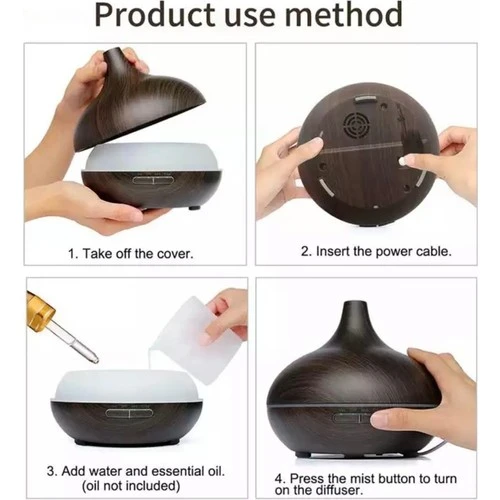 Product use method

1. Take off the cover.

2. Insert the power cable.

3. Add water and essential oil. (oil not included)

4. Press the mist button to turn on the diffuser.