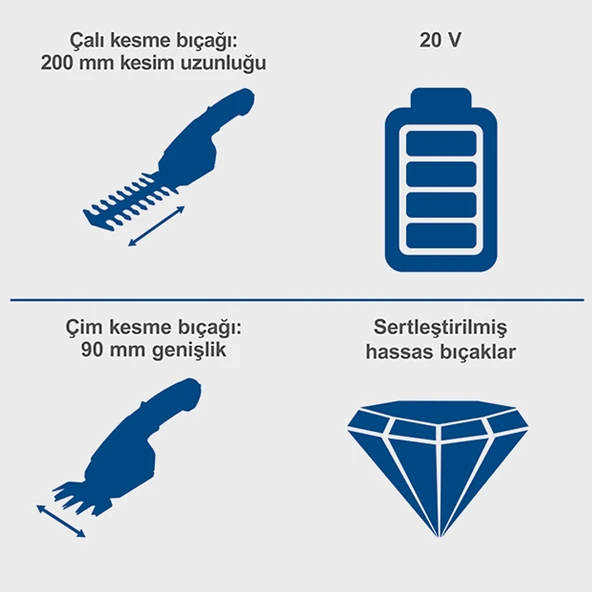 Çalı kesme bıçağı:
200 mm kesim uzunluğu

20 V

Çim kesme bıçağı:
90 mm genişlik

Sertleştirilmiş
hassas bıçaklar