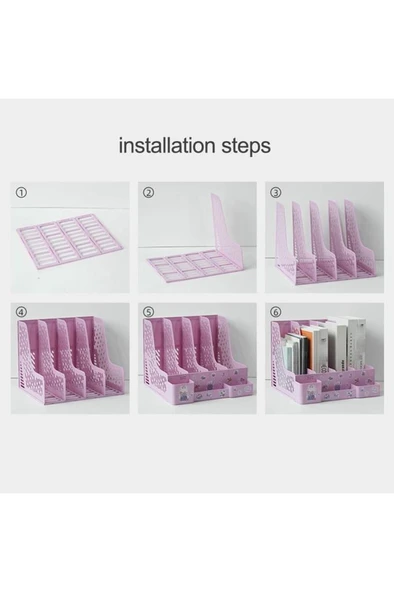 installation steps

①

②

③

④

⑤

⑥