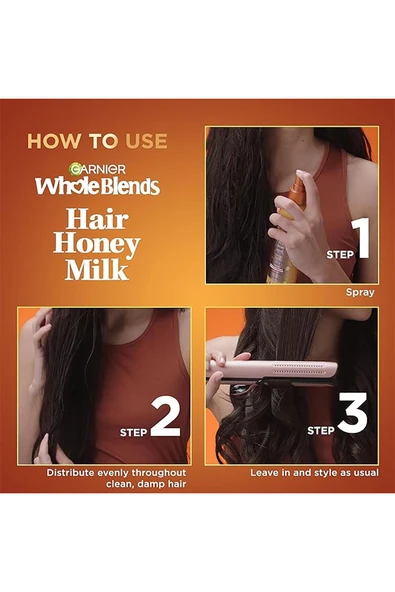 HOW TO USE

GARNIER
Whole Blends

Hair Honey Milk

STEP 1

Spray

STEP 2

Distribute evenly throughout clean, damp hair

STEP 3

Leave in and style as usual