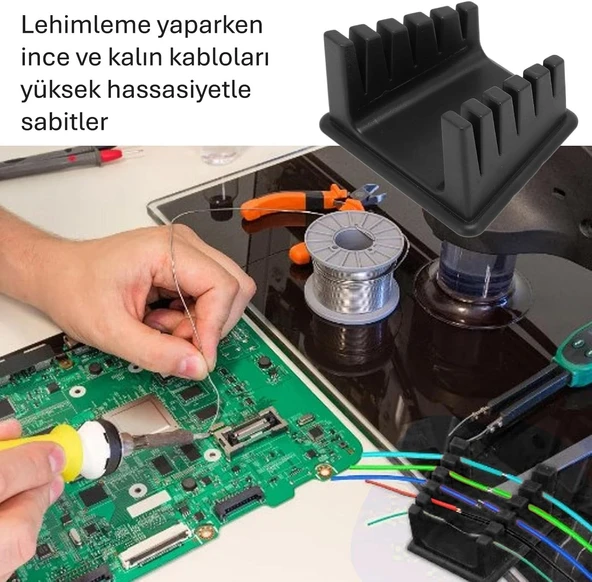 Lehimleme yaparken ince ve kalın kabloları yüksek hassasiyetle sabitler