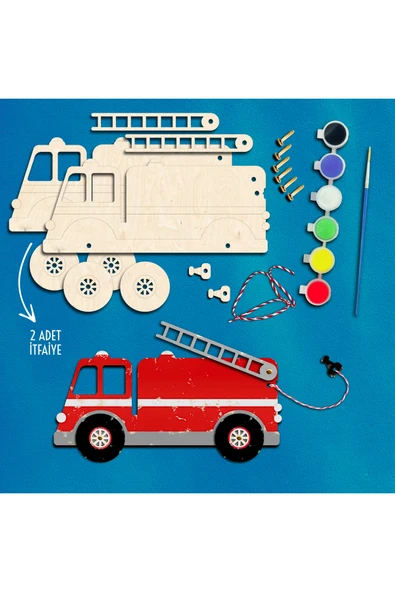 2 ADET
İTFAİYE