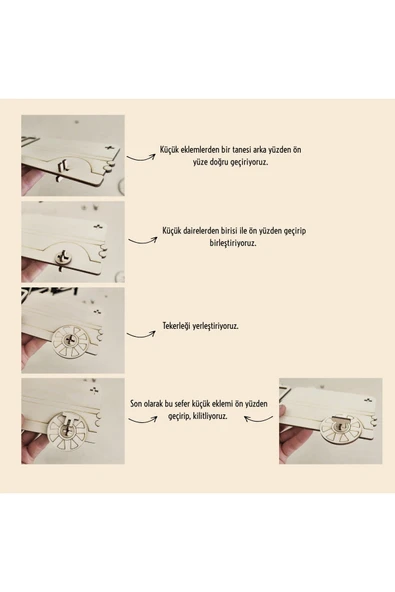 Küçük eklemlerden bir tanesi arka yüzden ön yüze doğru geçiriyoruz.

Küçük dairelerden birisi ile ön yüzden geçirip birleştiriyoruz.

Tekerleği yerleştiriyoruz.

Son olarak bu sefer küçük eklemi ön yüzden geçirip, kilitliyoruz.