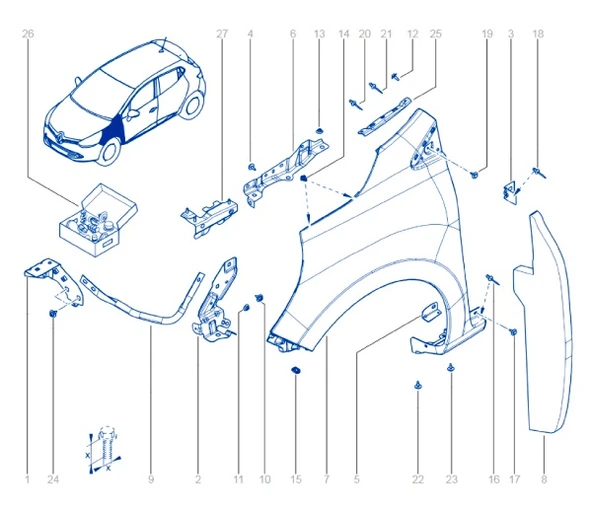 26 27 4 6 13 14 20 21 12 25 19 3 18

X
X

1 24 9 2 11 10 15 7 5 22 23 16 17 8