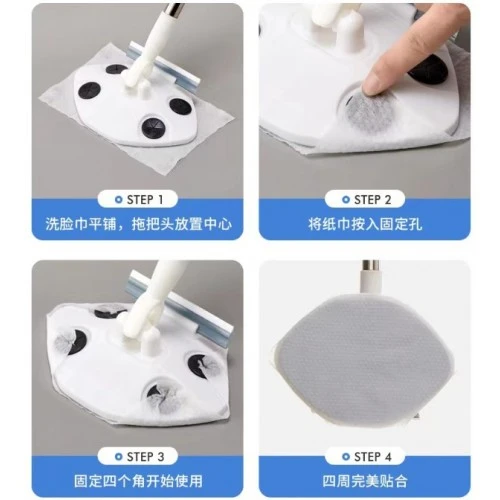 STEP 1
洗脸巾平铺，拖把头放置中心

STEP 2
将纸巾按入固定孔

STEP 3
固定四个角开始使用

STEP 4
四周完美贴合