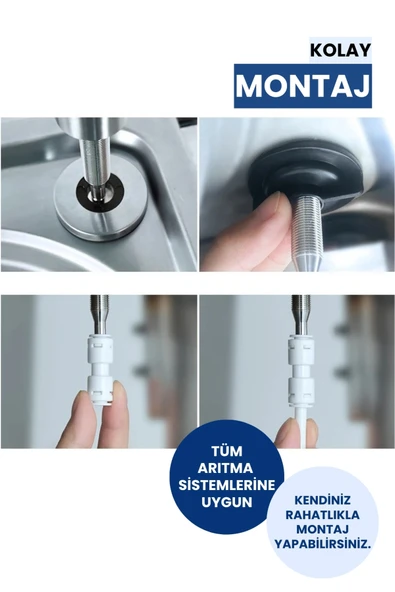 KOLAY
MONTAJ

TÜM ARITMA SİSTEMLERİNE UYGUN

KENDİNİZ RAHATLIKLA MONTAJ YAPABİLİRSİNİZ.