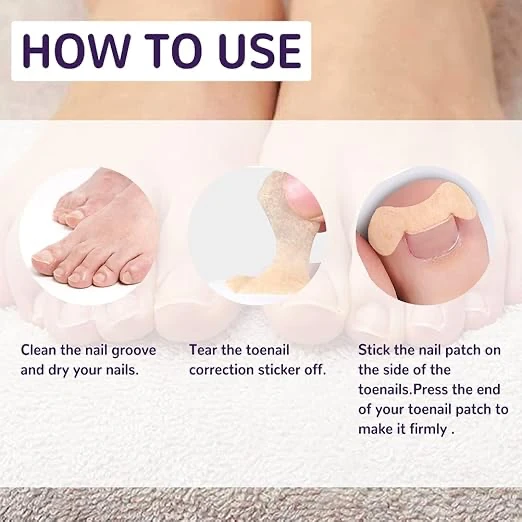 HOW TO USE

Clean the nail groove and dry your nails.

Tear the toenail correction sticker off.

Stick the nail patch on the side of the toenails.Press the end of your toenail patch to make it firmly .