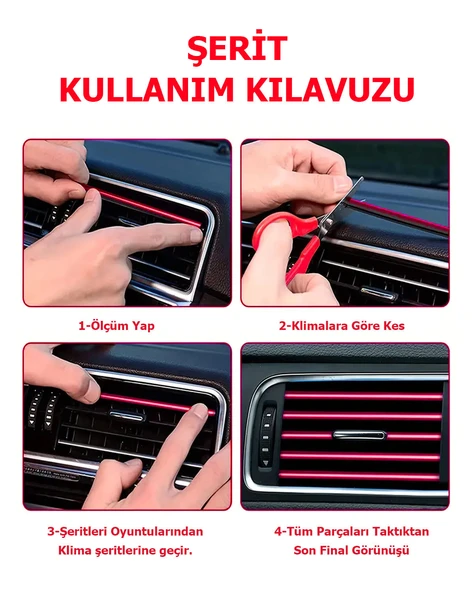 ŞERİT
KULLANIM KILAVUZU

1-Ölçüm Yap

2-Klimalara Göre Kes

3-Şeritleri Oyuntularından Klima şeritlerine geçir.

4-Tüm Parçaları Taktıktan Son Final Görünüşü