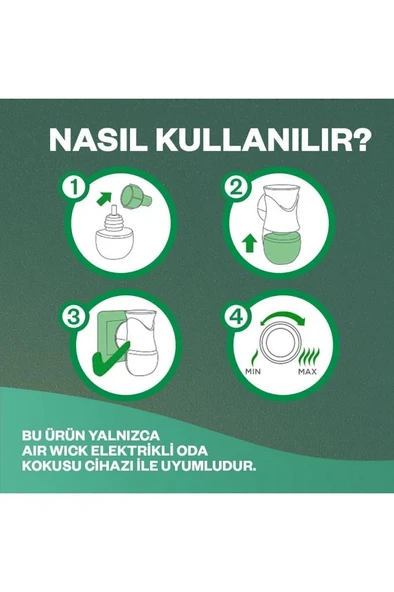 NASIL KULLANILIR?

1

2

3

4

MIN

MAX

BU ÜRÜN YALNIZCA AIR WICK ELEKTRİKLİ ODA KOKUSU CİHAZI İLE UYUMLUDUR.