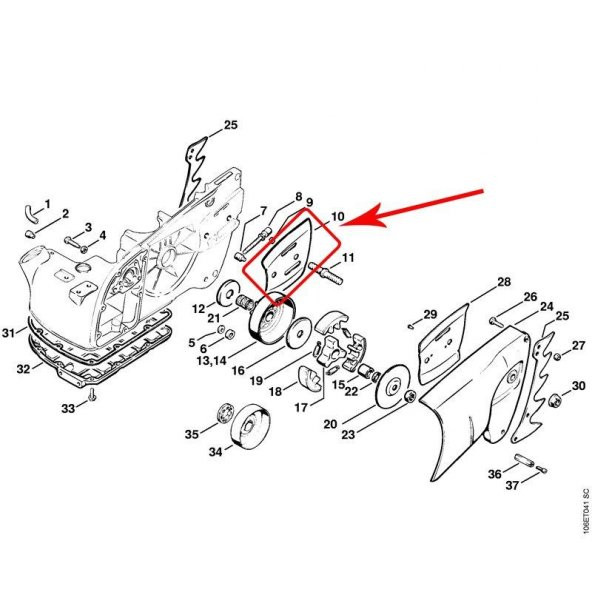 25
1
2
3
4
7
8
9
10
11
12
21
5
6
13,14
16
19
18
17
15
22
20
23
28
29
26
24
25
27
30
31
32
33
35
34
36
37
106ET041 SC