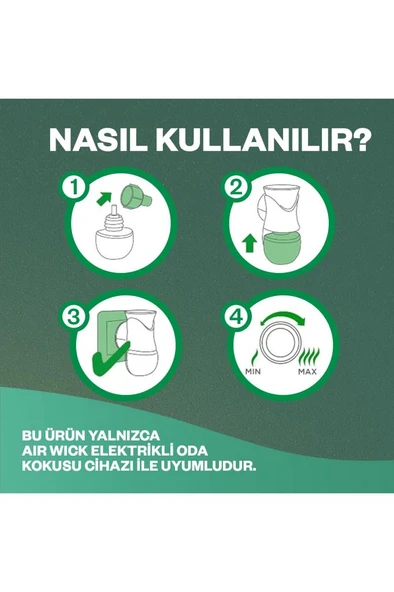 NASIL KULLANILIR?

1

2

3

4

MIN

MAX

BU ÜRÜN YALNIZCA AIR WICK ELEKTRİKLİ ODA KOKUSU CİHAZI İLE UYUMLUDUR.