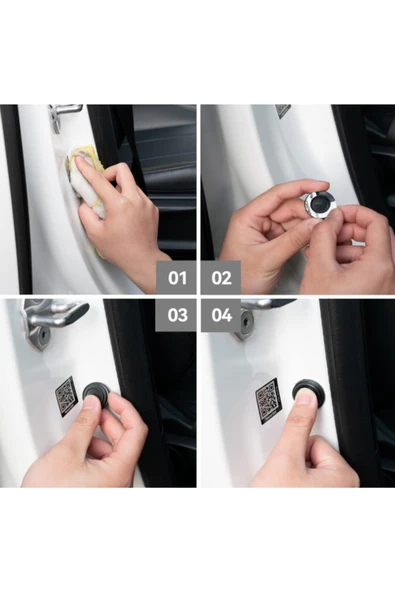 01
02
03
04