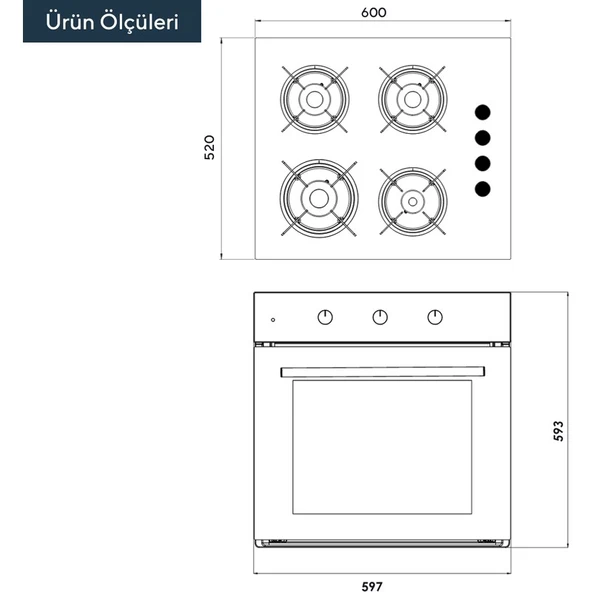 Ürün Ölçüleri

600

520

593

597