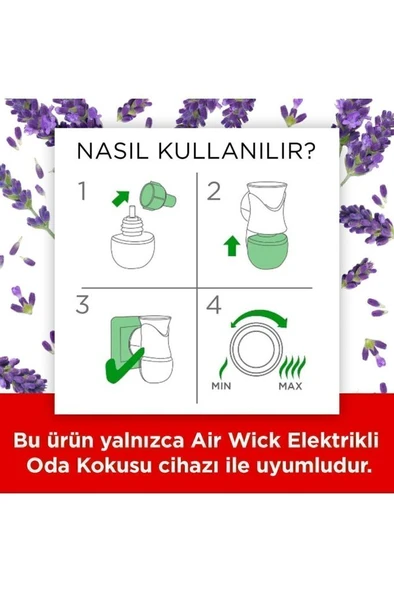 NASIL KULLANILIR?

1

2

3

4

MIN

MAX

Bu ürün yalnızca Air Wick Elektrikli Oda Kokusu cihazı ile uyumludur.